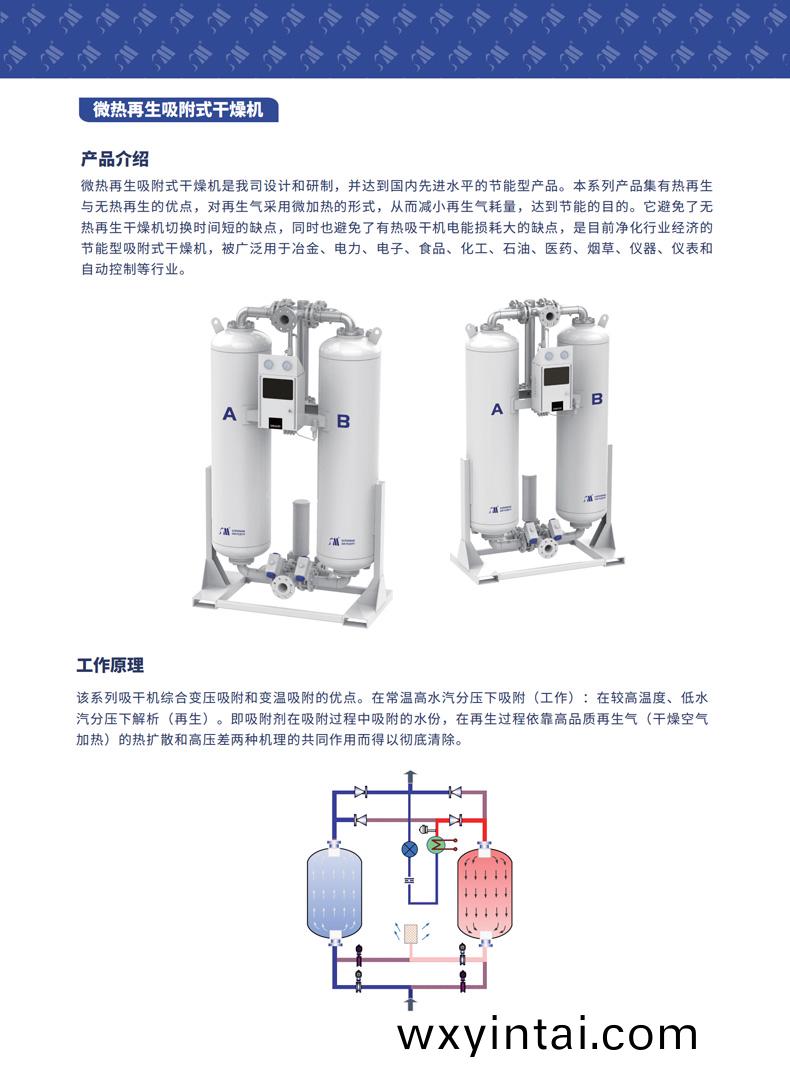 微热再生吸附式干燥机

产品介绍

微热再生吸附式干燥机是我司设计和研制，并达到国内先进水平的节能型产品。本系列产品集有热再生与无热再生的优点，对再生气采用微加热的形式，从而减小再生气耗量，达到节能的目的。它避免了无热再生干燥机切换时间短的缺点，同时也避免了有热吸干机电能损耗大的缺点，是目前净化行业经济的节能型吸附式干燥机，被广泛用于冶金、电力、电子、食品、化工、石油、医药、烟草、仪器、仪表和自动控制等行业。

A B

A B

工作原理

该系列吸干机综合变压吸附和变温吸附的优点。在常温高水汽分压下吸附（工作）：在较高温度、低水汽分压下解析（再生）。即吸附剂在吸附过程中吸附的水份，在再生过程依靠高品质再生气（干燥空气加热）的热扩散和高压差两种机理的共同作用而得以彻底清除。

wxyintai.com